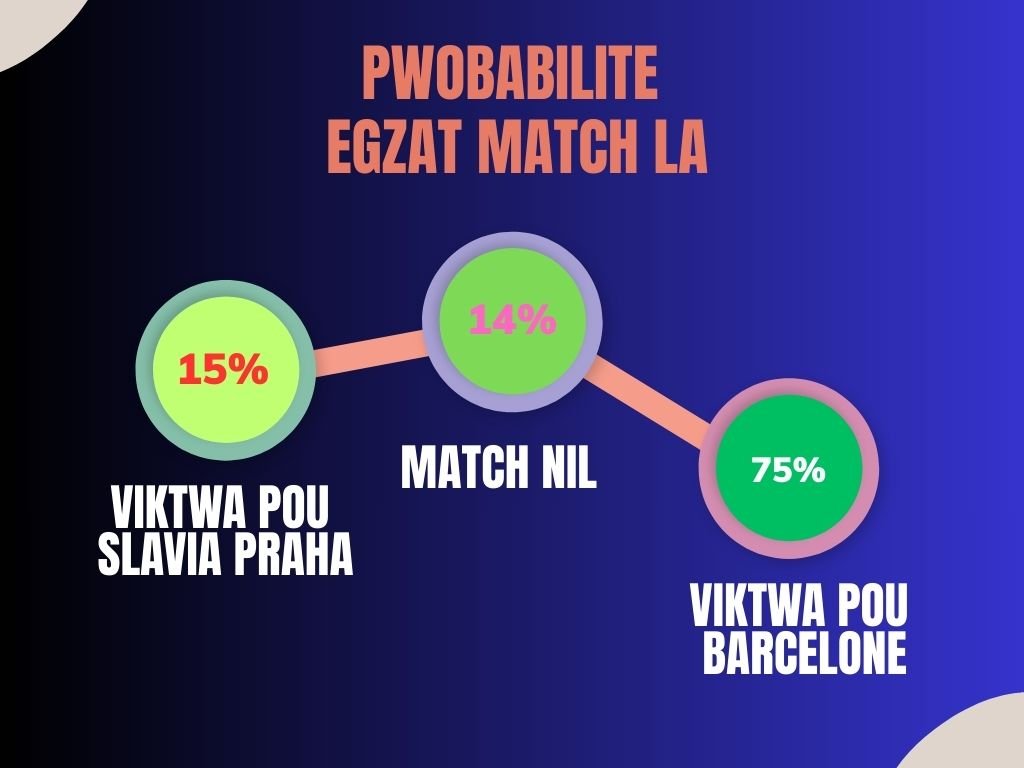 PWOBABILITE EGZAT MATCH LA

15%

VIKTWA POU SLAVIA PRAHA

14%

MATCH NIL

75%

VIKTWA POU BARCELONE