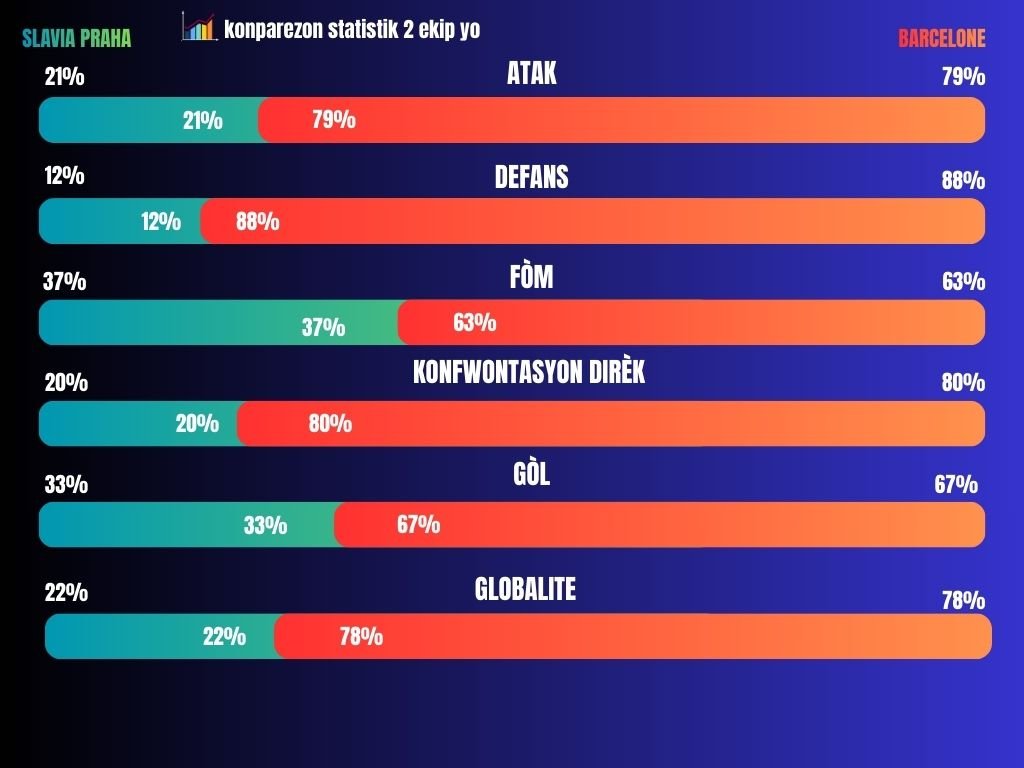 SLAVIA PRAHA
konparezon statistik 2 ekip yo
BARCELONE

21%
ATAK
79%
21% 79%

12%
DEFANS
88%
12% 88%

37%
FÒM
63%
37% 63%

20%
KONFWONTASYON DIRÈK
80%
20% 80%

33%
GÒL
67%
33% 67%

22%
GLOBALITE
78%
22% 78%